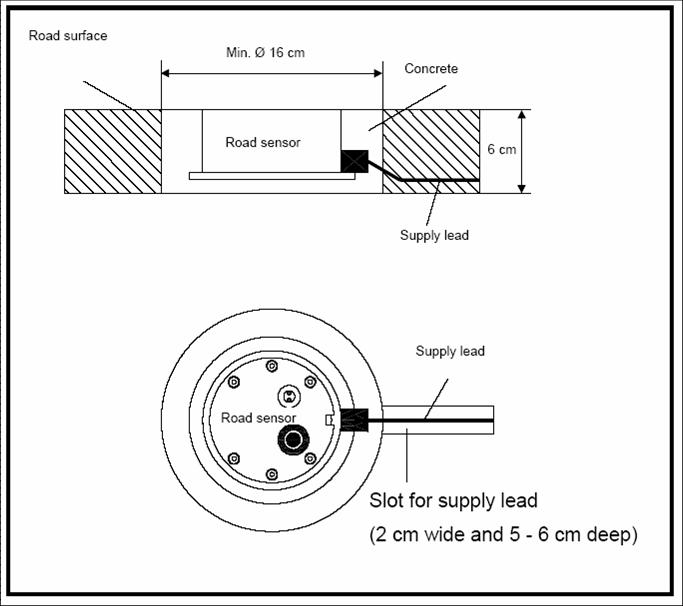 Road surface

Min. Ø 16 cm

Concrete

Road sensor

6 cm

Supply lead

Supply lead

Road sensor

Slot for supply lead

(2 cm wide and 5 - 6 cm deep)