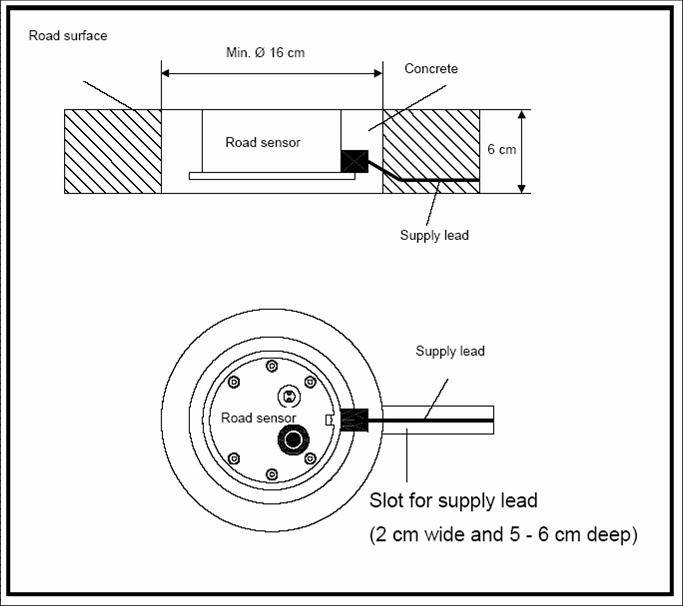 Road surface

Min. Ø 16 cm

Concrete

Road sensor

6 cm

Supply lead

Supply lead

Road sensor

Slot for supply lead
(2 cm wide and 5 - 6 cm deep)